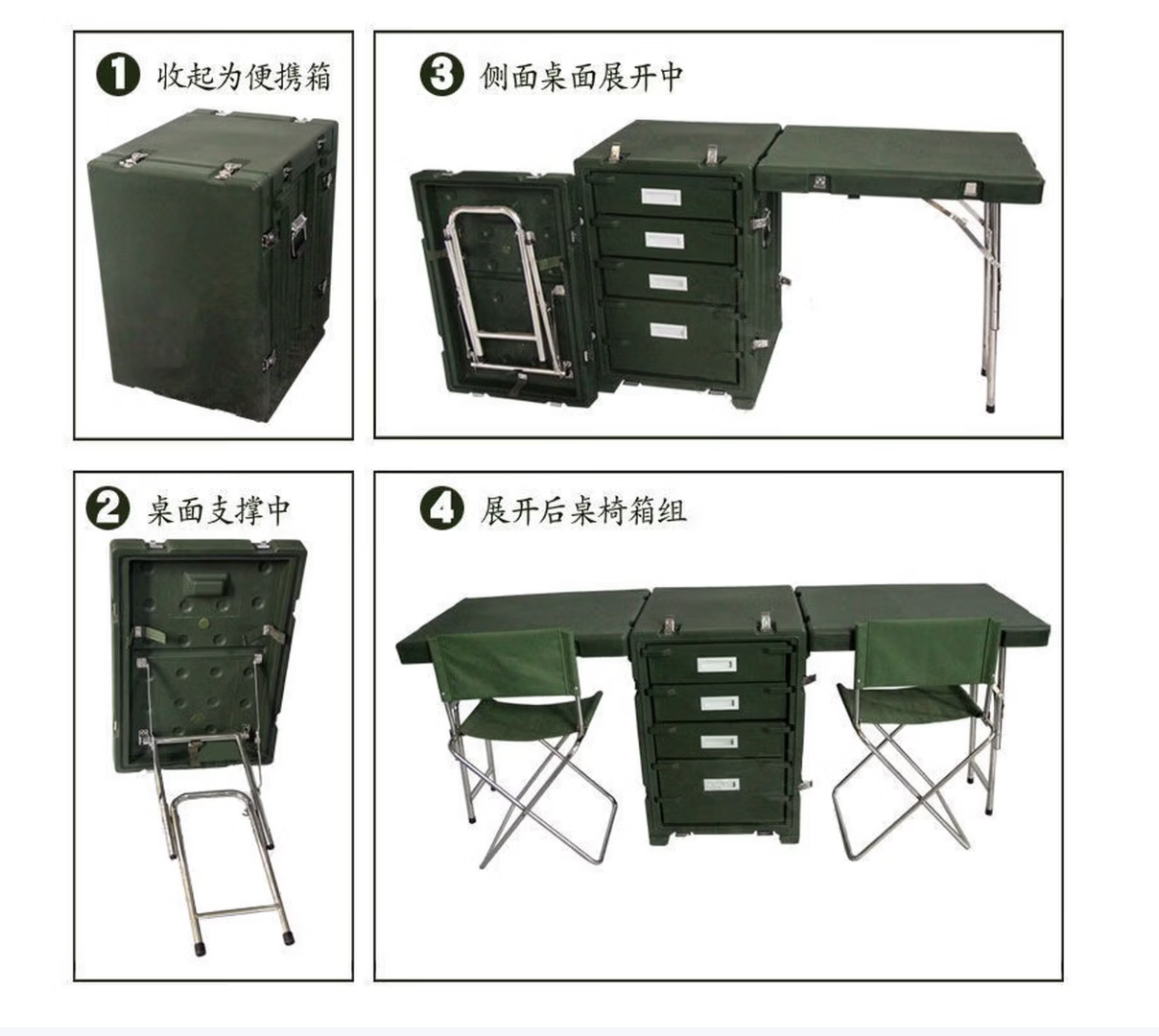 ❶ 收起为便携箱

❸ 侧面桌面展开中

❷ 桌面支撑中

❹ 展开后桌椅箱组