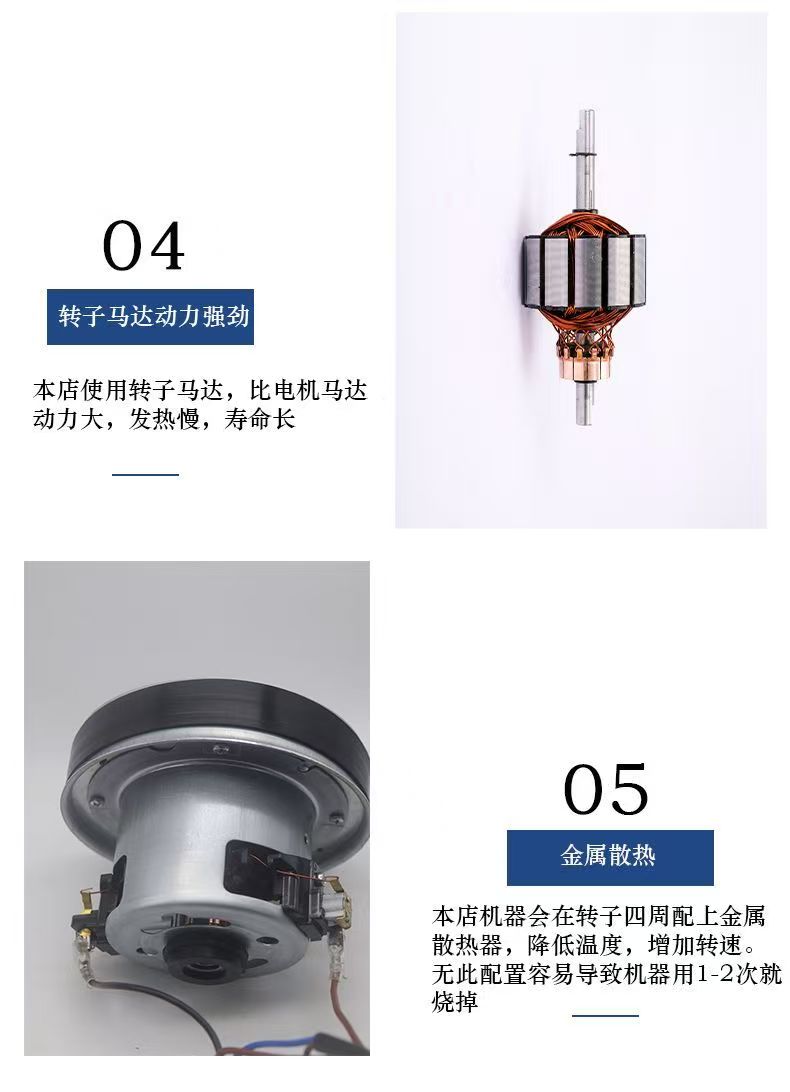 04

转子马达动力强劲

本店使用转子马达，比电机马达动力大，发热慢，寿命长

05

金属散热

本店机器会在转子四周配上金属散热器，降低温度，增加转速。无此配置容易导致机器用1-2次就烧掉